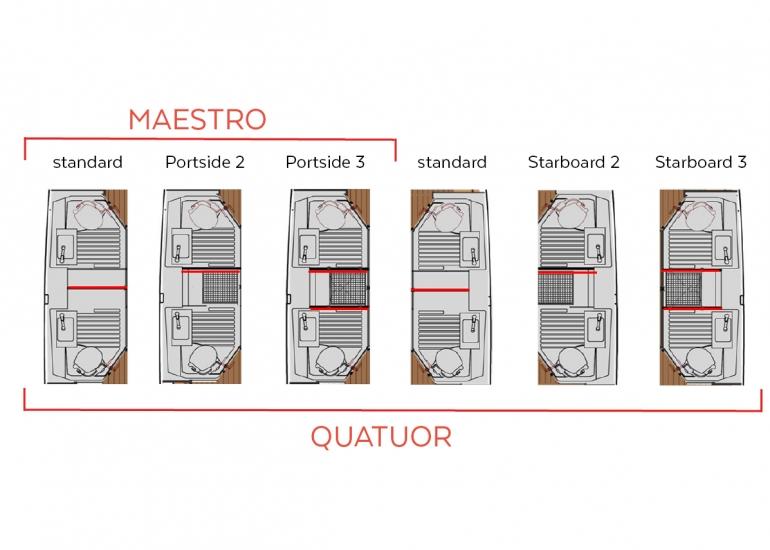 MAESTRO

standard Portside 2 Portside 3 standard Starboard 2 Starboard 3

QUATUOR